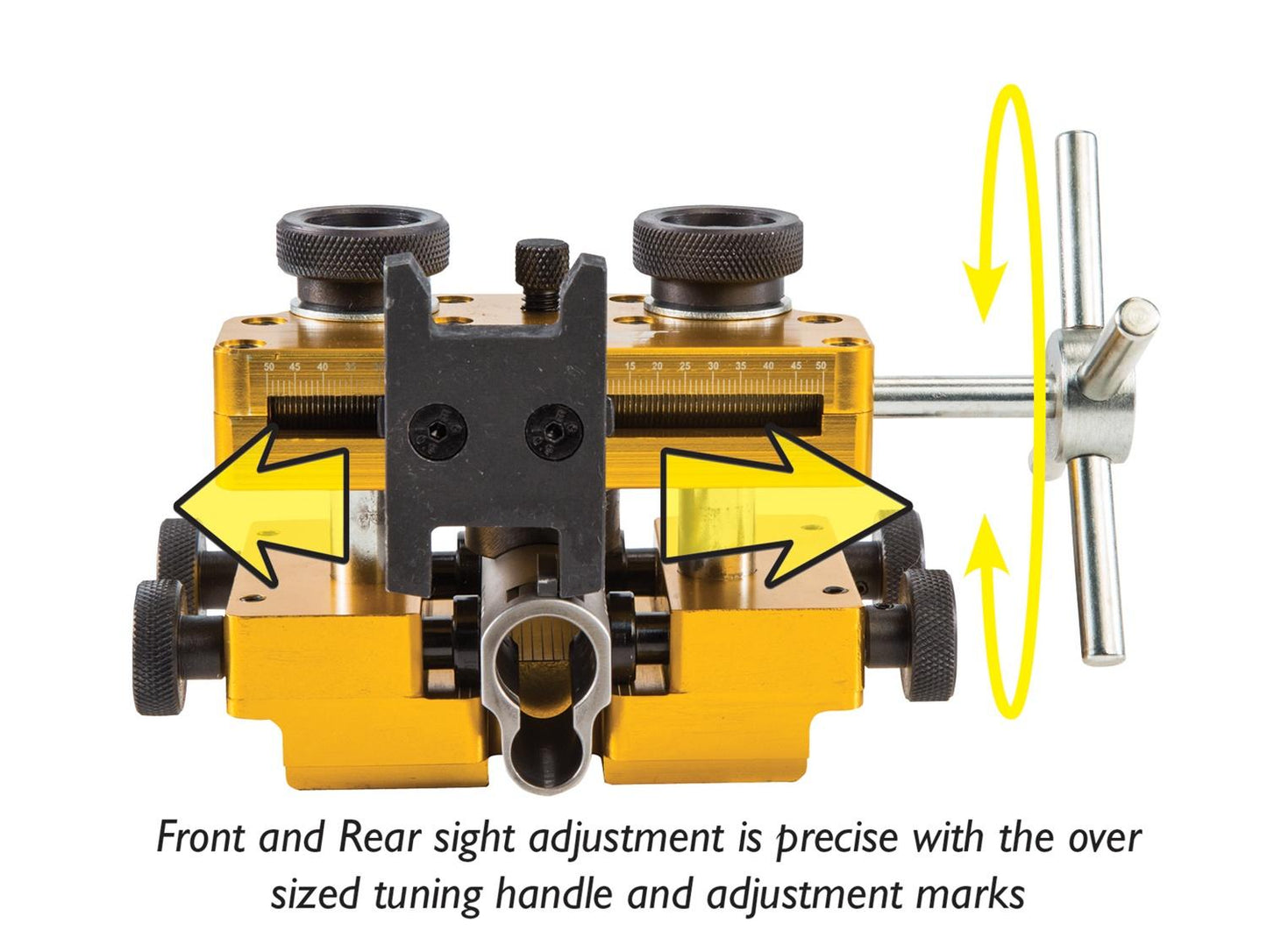 50 45 40 35

15 20 25 30 35 40 45 50

Front and Rear sight adjustment is precise with the over sized tuning handle and adjustment marks