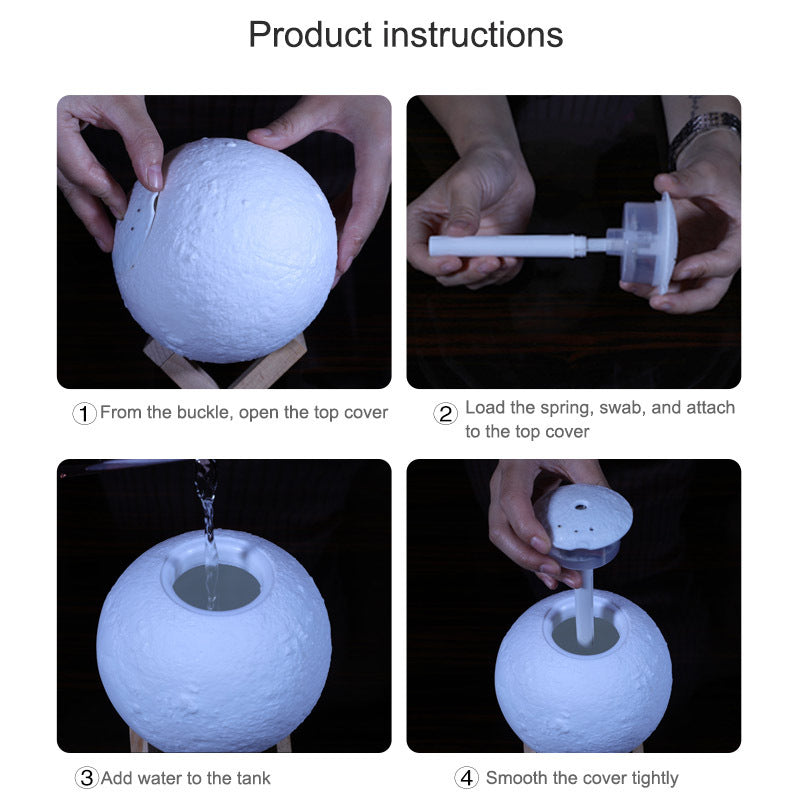 Product instructions

① From the buckle, open the top cover

② Load the spring, swab, and attach to the top cover

③ Add water to the tank

④ Smooth the cover tightly