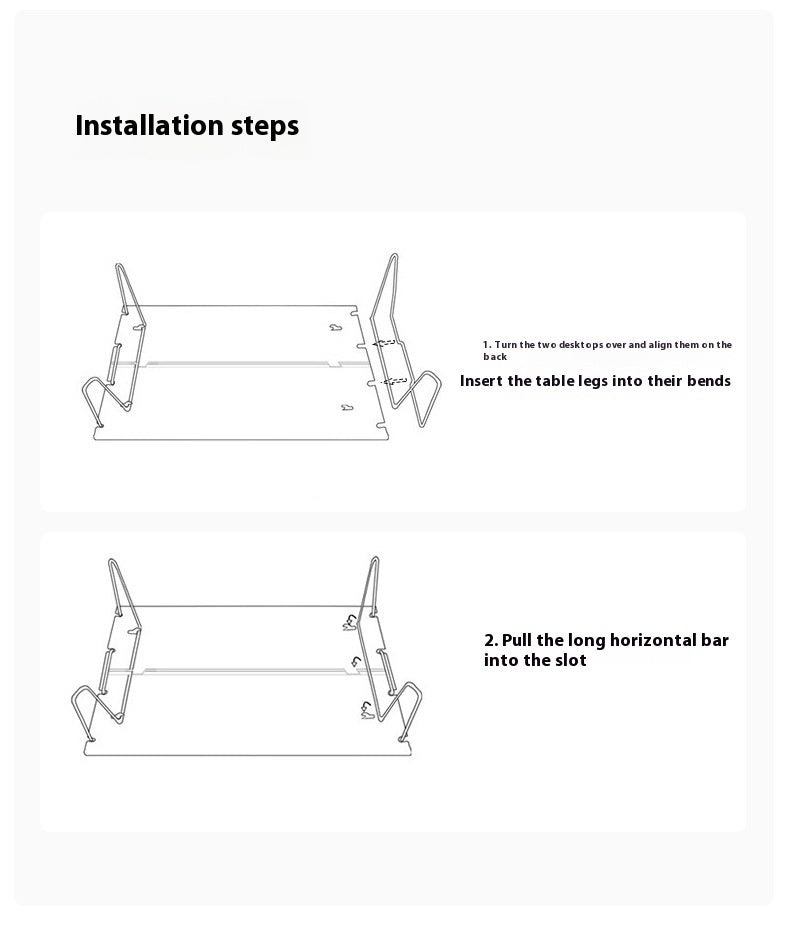 Installation steps

1. Turn the two desktops over and align them on the back

Insert the table legs into their bends

2. Pull the long horizontal bar into the slot